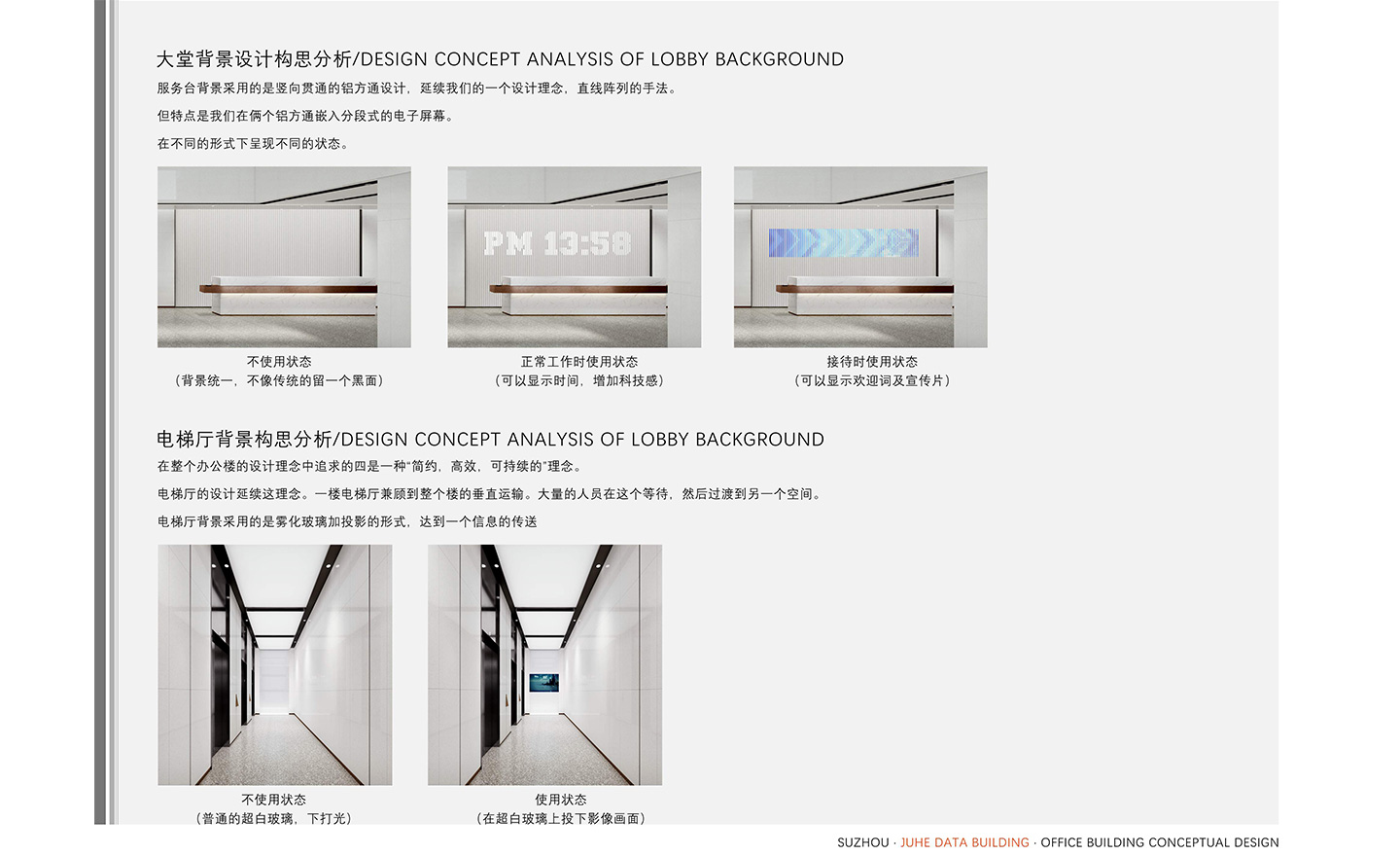 大堂背景设计构思分析/DESIGN CONCEPT ANALYSIS OF LOBBY BACKGROUND

服务台背景采用的是竖向贯通的铝方通设计，延续我们的一个设计理念，直线阵列的手法。

但特点是我们在俩个铝方通嵌入分段式的电子屏幕。

在不同的形式下呈现不同的状态。

PM 13:58

不使用状态
（背景统一，不像传统的留一个黑面）

正常工作时使用状态
（可以显示时间，增加科技感）

接待时使用状态
（可以显示欢迎词及宣传片）

电梯厅背景构思分析/DESIGN CONCEPT ANALYSIS OF LOBBY BACKGROUND

在整个办公楼的设计理念中追求的四是一种"简约，高效，可持续的"理念。

电梯厅的设计延续这理念。一楼电梯厅兼顾到整个楼的垂直运输。大量的人员在这个等待，然后过渡到另一个空间。

电梯厅背景采用的是雾化玻璃加投影的形式，达到一个信息的传送

不使用状态
（普通的超白玻璃，下打光）

使用状态
（在超白玻璃上投下影像画面）

SUZHOU · JUHE DATA BUILDING · OFFICE BUILDING CONCEPTUAL DESIGN